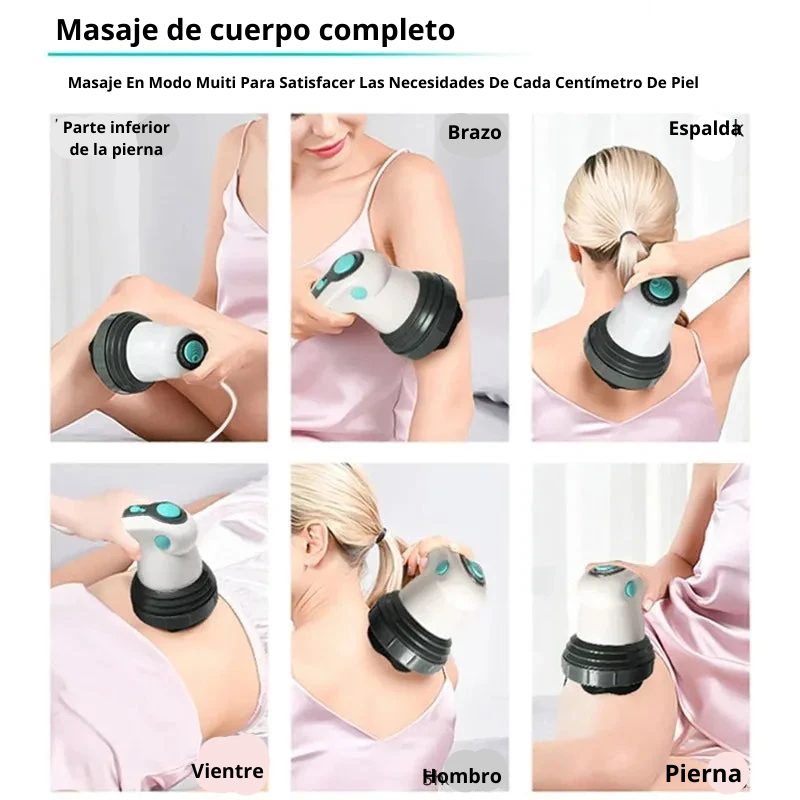 Masaje de cuerpo completo

Masaje En Modo Muiti Para Satisfacer Las Necesidades De Cada Centímetro De Piel

Parte inferior de la pierna

Brazo

Espalda

Vientre

Hombro

Pierna